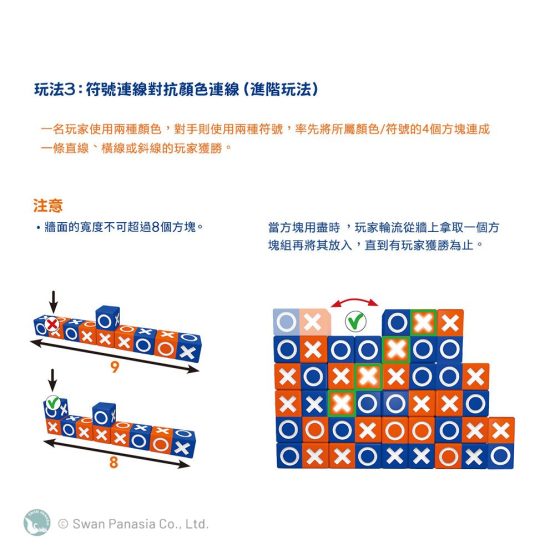 玩法3：符號連線對抗顏色連線（進階玩法）

一名玩家使用兩種顏色，對手則使用兩種符號，率先將所屬顏色/符號的4個方塊連成一條直線、橫線或斜線的玩家獲勝。

注意

• 牆面的寬度不可超過8個方塊。

當方塊用盡時，玩家輪流從牆上拿取一個方塊組再將其放入，直到有玩家獲勝為止。

9

8

© Swan Panasia Co., Ltd.